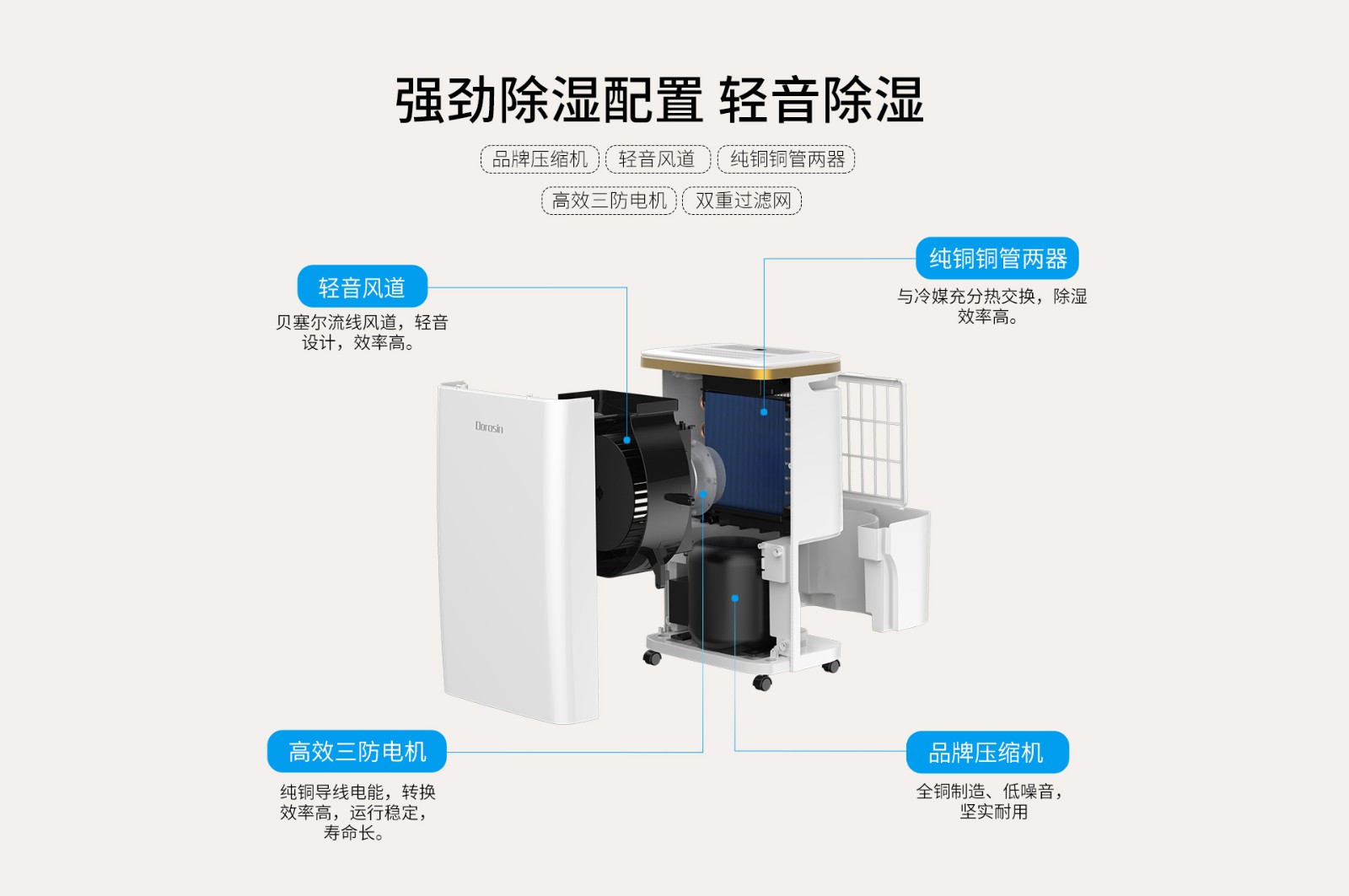 强劲除湿配置 轻音除湿

品牌压缩机 轻音风道 纯铜铜管两器

高效三防电机 双重过滤网

轻音风道

贝塞尔流线风道，轻音设计，效率高。

纯铜铜管两器

与冷媒充分热交换，除湿效率高。

Dorosin

高效三防电机

纯铜导线电能，转换效率高，运行稳定，寿命长。

品牌压缩机

全铜制造、低噪音，坚实耐用